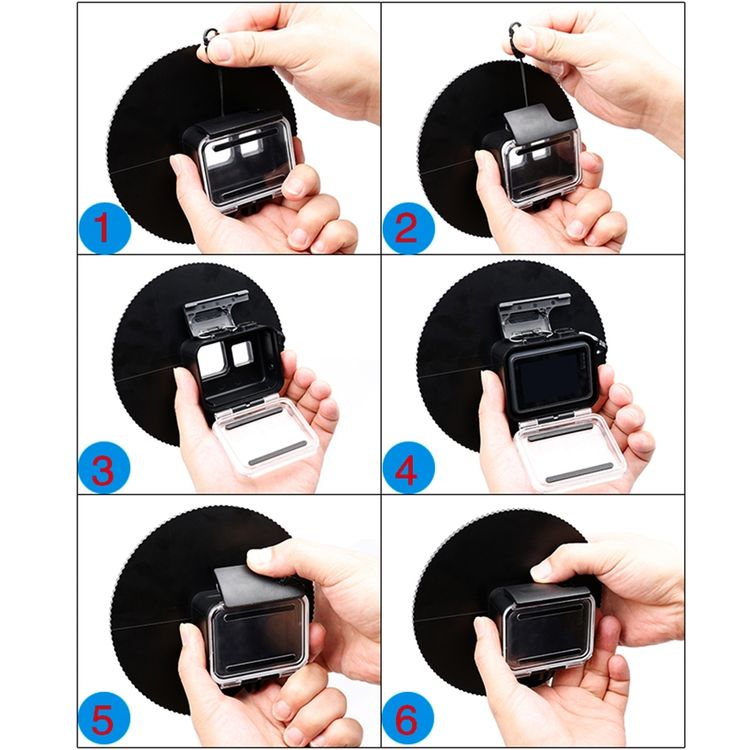 1
2
3
4
5
6