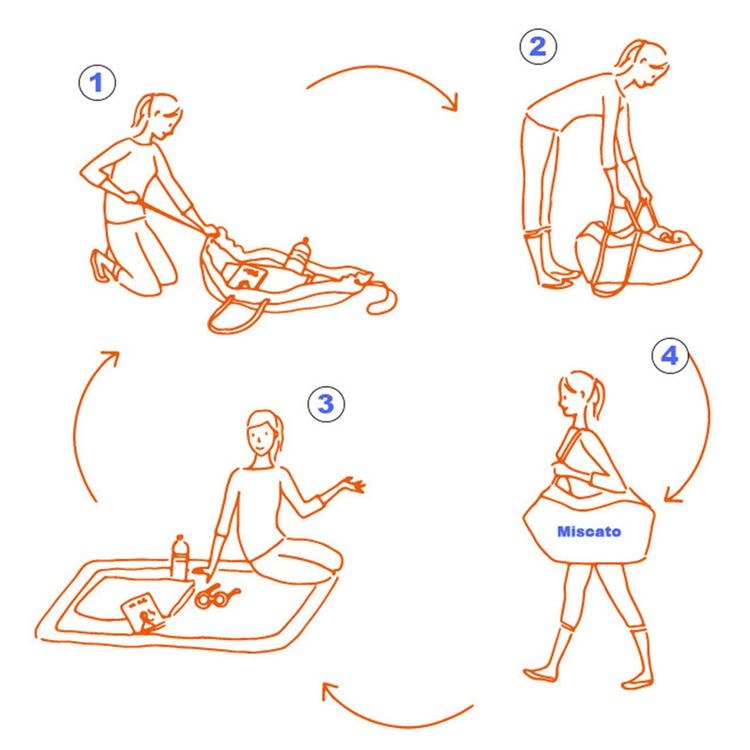 1

2

3

4

Miscato