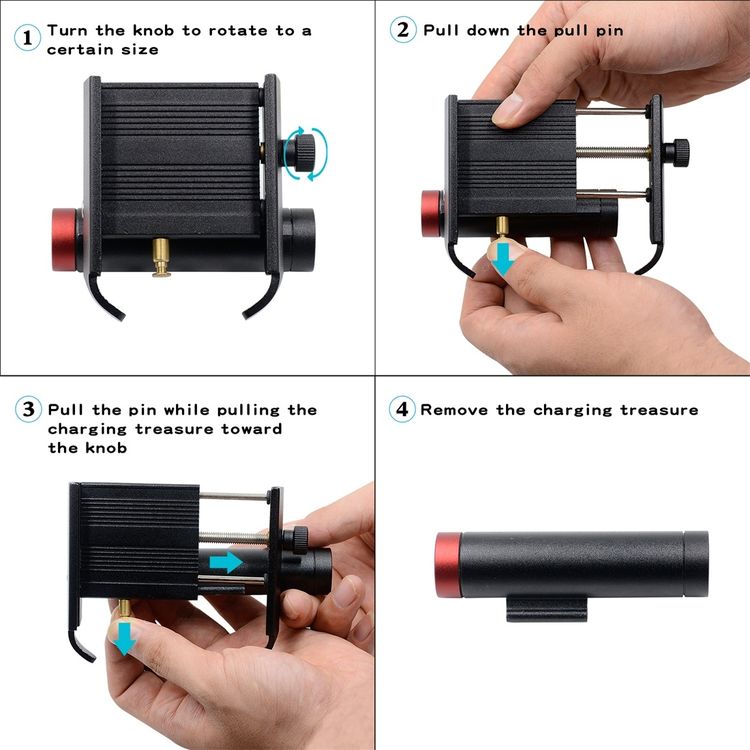 1 Turn the knob to rotate to a certain size

2 Pull down the pull pin

3 Pull the pin while pulling the charging treasure toward the knob

4 Remove the charging treasure