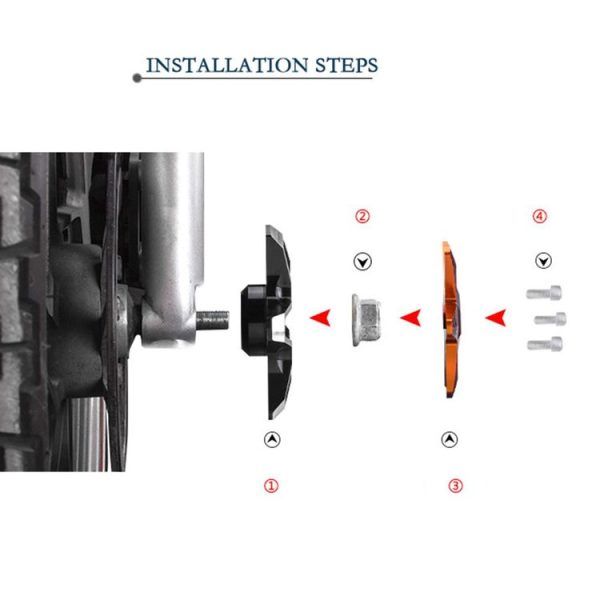 INSTALLATION STEPS

②

④

①

③