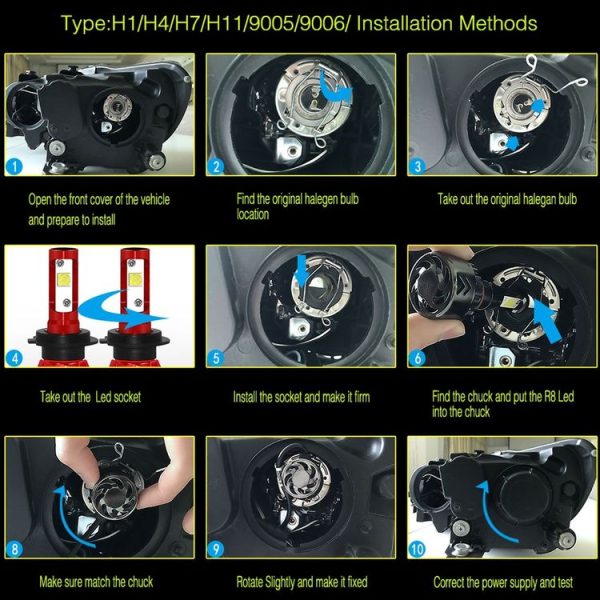 Type:H1/H4/H7/H11/9005/9006/ Installation Methods

1

Open the front cover of the vehicle and prepare to install

2

Find the original halegen bulb location

3

Take out the original halegan bulb

4

Take out the Led socket

5

Install the socket and make it firm

6

Find the chuck and put the R8 Led into the chuck

8

Make sure match the chuck

9

Rotate Slightly and make it fixed

10

Correct the power supply and test