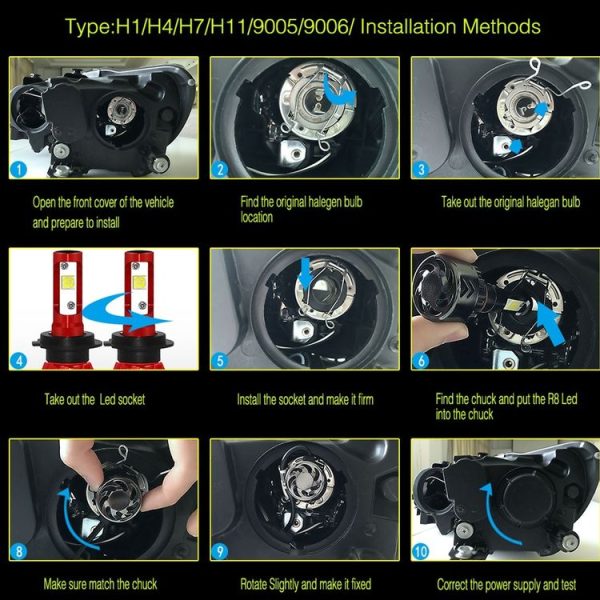 Type:H1/H4/H7/H11/9005/9006/ Installation Methods

1

Open the front cover of the vehicle and prepare to install

2

Find the original halegen bulb location

3

Take out the original halegan bulb

4

Take out the Led socket

5

Install the socket and make it firm

6

Find the chuck and put the R8 Led into the chuck

8

Make sure match the chuck

9

Rotate Slightly and make it fixed

10

Correct the power supply and test