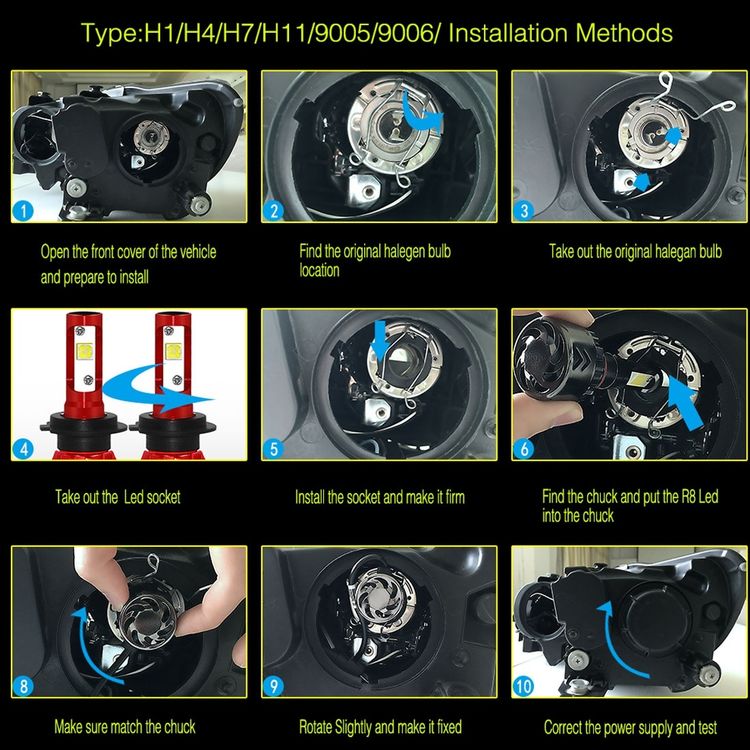 Type:H1/H4/H7/H11/9005/9006/ Installation Methods

1

Open the front cover of the vehicle and prepare to install

2

Find the original halegen bulb location

3

Take out the original halegan bulb

4

Take out the Led socket

5

Install the socket and make it firm

6

Find the chuck and put the R8 Led into the chuck

8

Make sure match the chuck

9

Rotate Slightly and make it fixed

10

Correct the power supply and test