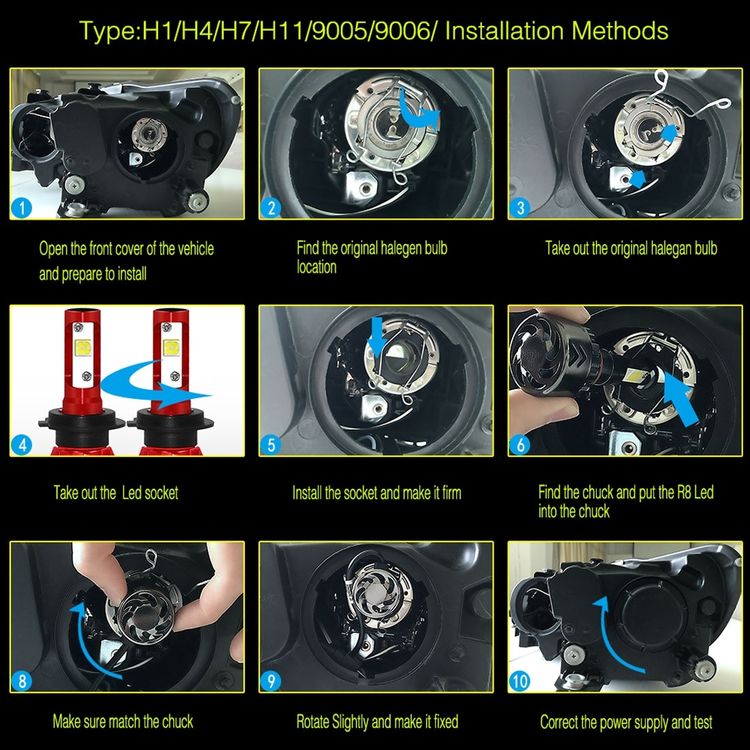 Type:H1/H4/H7/H11/9005/9006/ Installation Methods

1

Open the front cover of the vehicle and prepare to install

2

Find the original halegen bulb location

3

Take out the original halegan bulb

4

Take out the  Led socket

5

Install the socket and make it firm

6

Find the chuck and put the R8 Led into the chuck

8

Make sure match the chuck

9

Rotate Slightly and make it fixed

10

Correct the power supply and test