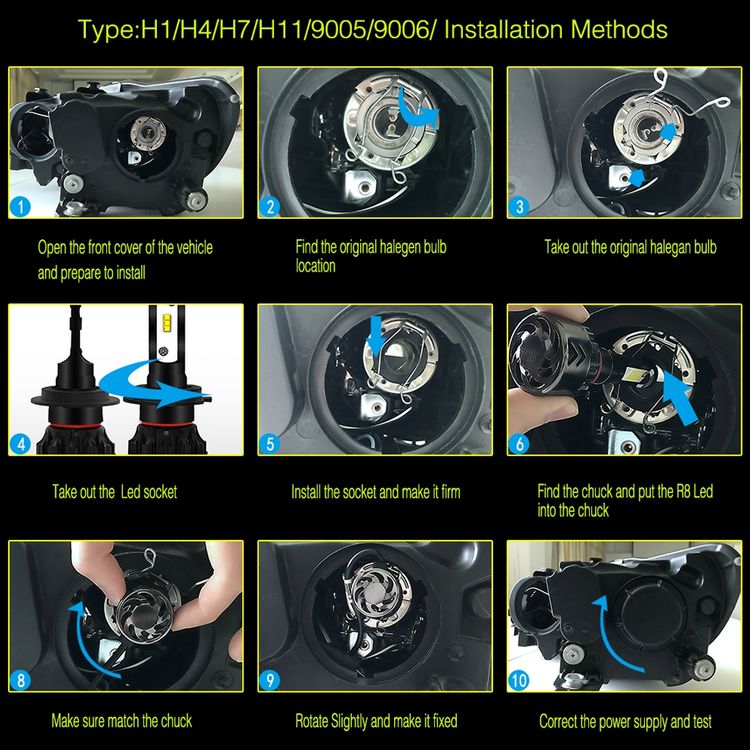 Type:H1/H4/H7/H11/9005/9006/ Installation Methods

1

Open the front cover of the vehicle and prepare to install

2

Find the original halegen bulb location

3

Take out the original halegan bulb

4

Take out the Led socket

5

Install the socket and make it firm

6

Find the chuck and put the R8 Led into the chuck

8

Make sure match the chuck

9

Rotate Slightly and make it fixed

10

Correct the power supply and test