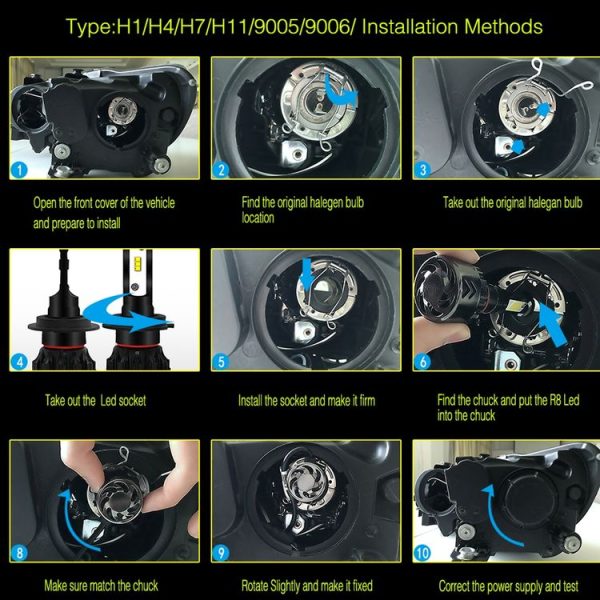 Type:H1/H4/H7/H11/9005/9006/ Installation Methods

1
Open the front cover of the vehicle and prepare to install

2
Find the original halegen bulb location

3
Take out the original halegan bulb

4
Take out the Led socket

5
Install the socket and make it firm

6
Find the chuck and put the R8 Led into the chuck

8
Make sure match the chuck

9
Rotate Slightly and make it fixed

10
Correct the power supply and test