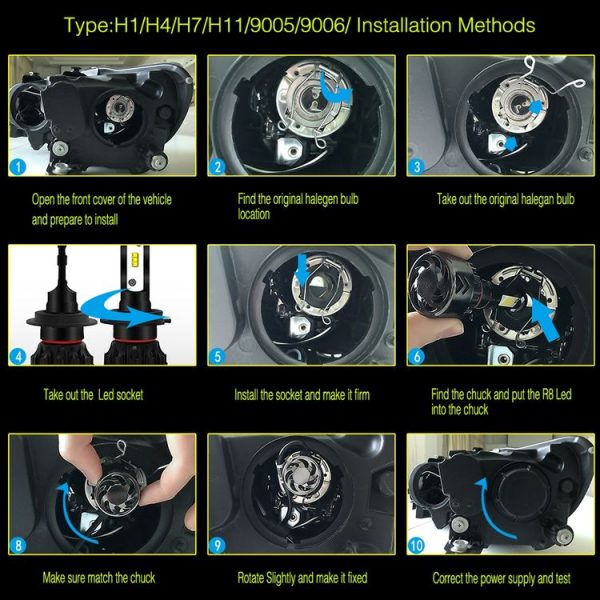 Type:H1/H4/H7/H11/9005/9006/ Installation Methods

1

Open the front cover of the vehicle and prepare to install

2

Find the original halegen bulb location

3

Take out the original halegan bulb

4

Take out the Led socket

5

Install the socket and make it firm

6

Find the chuck and put the R8 Led into the chuck

8

Make sure match the chuck

9

Rotate Slightly and make it fixed

10

Correct the power supply and test