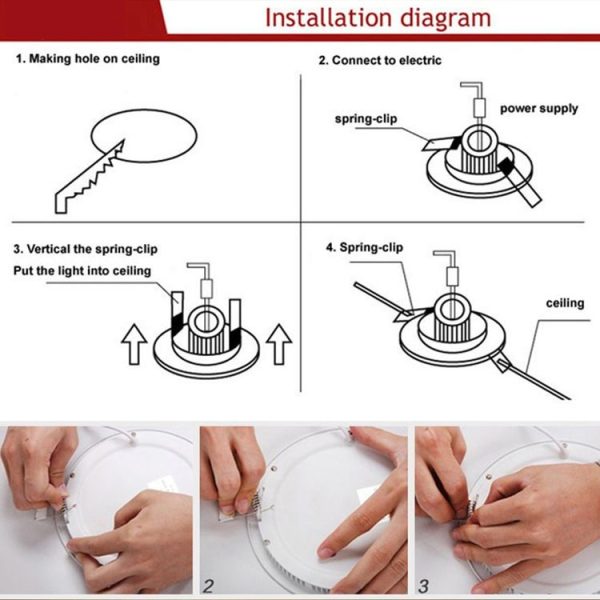 Installation diagram

1. Making hole on ceiling

2. Connect to electric

spring-clip

power supply

3. Vertical the spring-clip

Put the light into ceiling

4. Spring-clip

ceiling

2

3