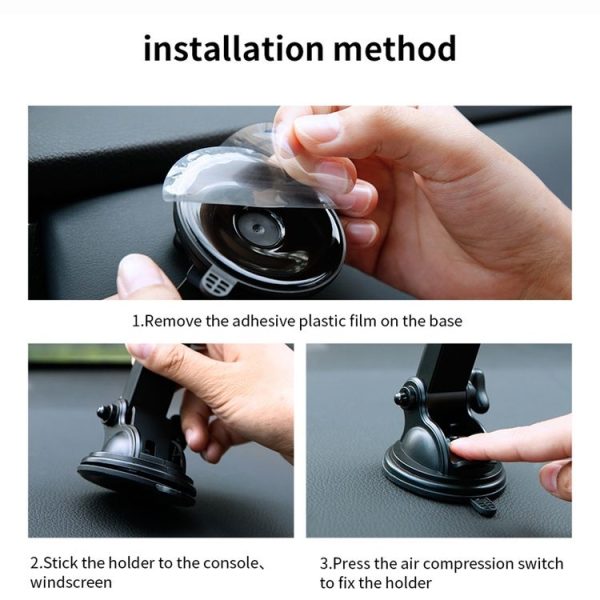 installation method

1.Remove the adhesive plastic film on the base

2.Stick the holder to the console、windscreen

3.Press the air compression switch to fix the holder