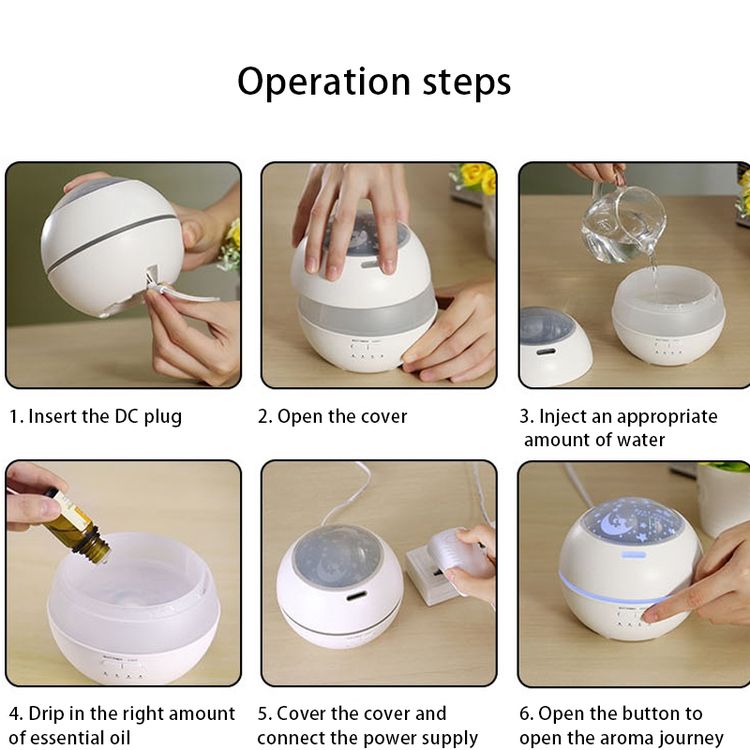 Operation steps

1. Insert the DC plug

2. Open the cover

3. Inject an appropriate amount of water

4. Drip in the right amount of essential oil

5. Cover the cover and connect the power supply

6. Open the button to open the aroma journey