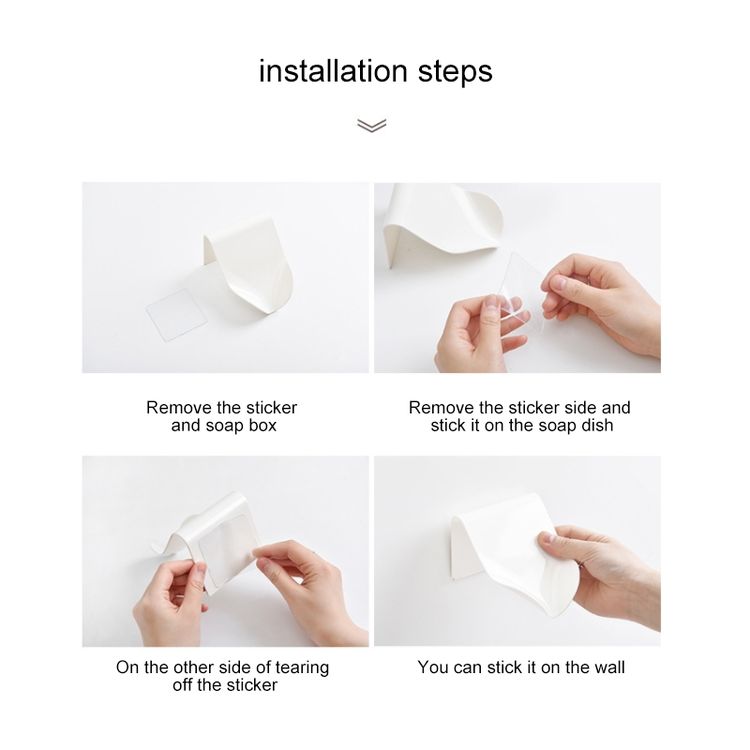 installation steps

Remove the sticker and soap box

Remove the sticker side and stick it on the soap dish

On the other side of tearing off the sticker

You can stick it on the wall