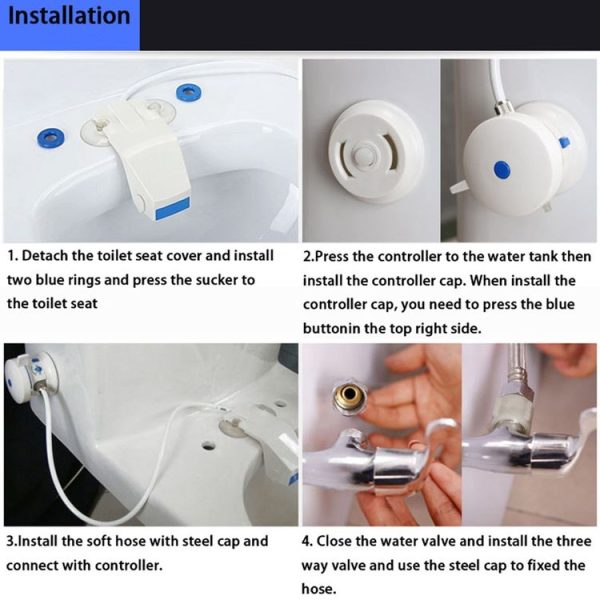 Installation

1. Detach the toilet seat cover and install two blue rings and press the sucker to the toilet seat

2.Press the controller to the water tank then install the controller cap. When install the controller cap, you need to press the blue buttonin the top right side.

3.Install the soft hose with steel cap and connect with controller.

4. Close the water valve and install the three way valve and use the steel cap to fixed the hose.