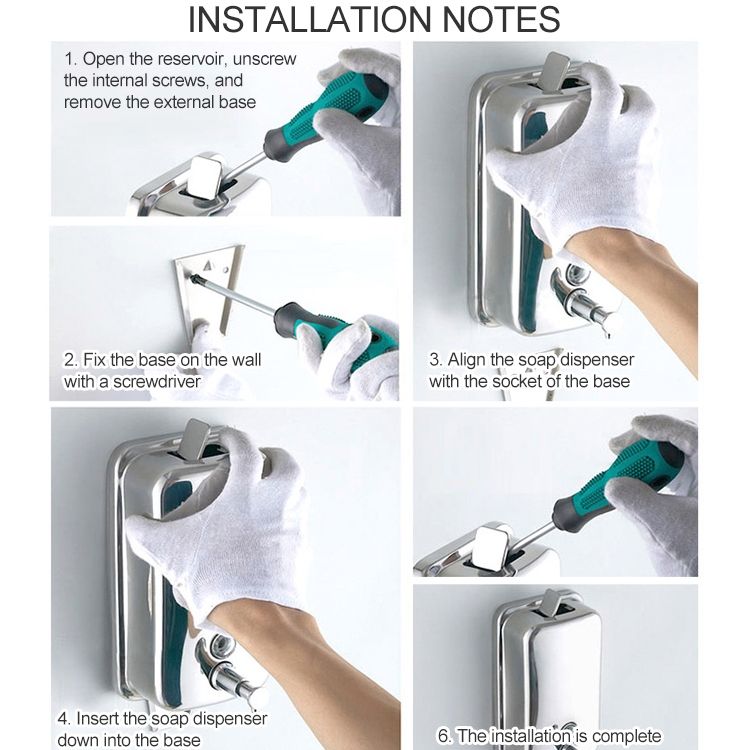 INSTALLATION NOTES

1. Open the reservoir, unscrew the internal screws, and remove the external base

2. Fix the base on the wall with a screwdriver

3. Align the soap dispenser with the socket of the base

4. Insert the soap dispenser down into the base

6. The installation is complete