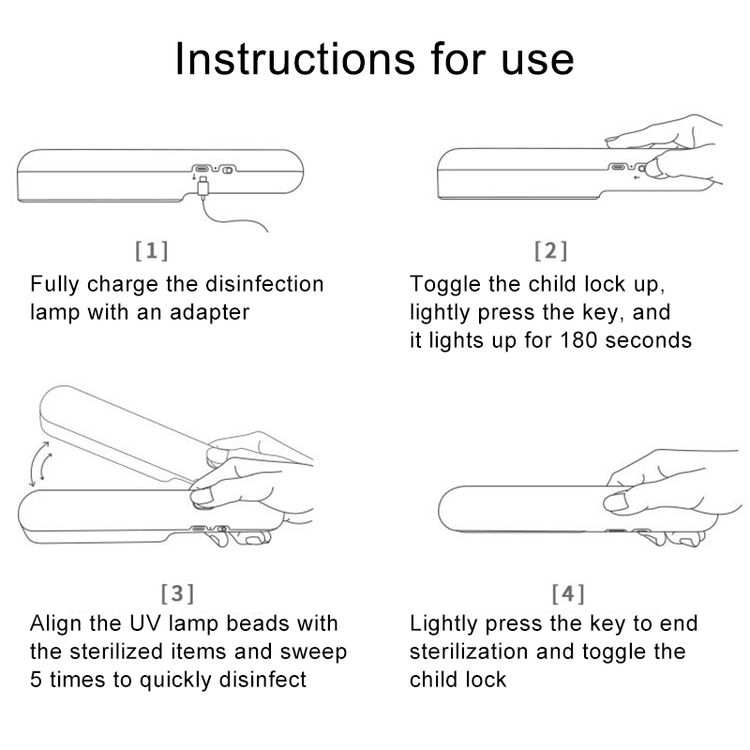 Instructions for use

[1]
Fully charge the disinfection lamp with an adapter

[2]
Toggle the child lock up, lightly press the key, and it lights up for 180 seconds

[3]
Align the UV lamp beads with the sterilized items and sweep 5 times to quickly disinfect

[4]
Lightly press the key to end sterilization and toggle the child lock