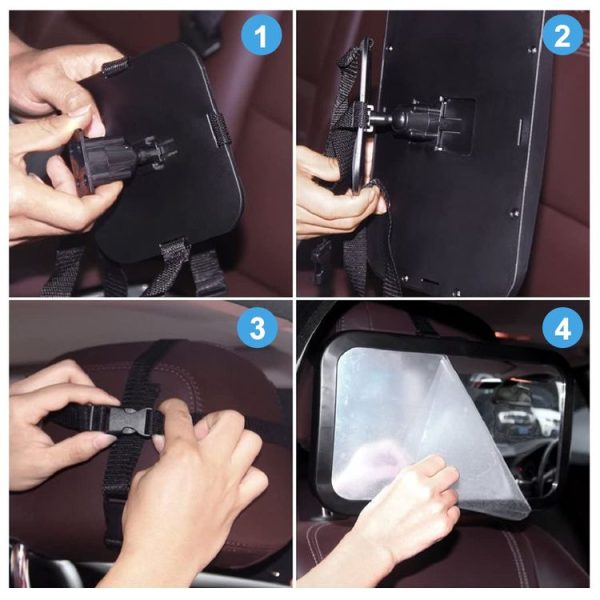 1

2

3

4