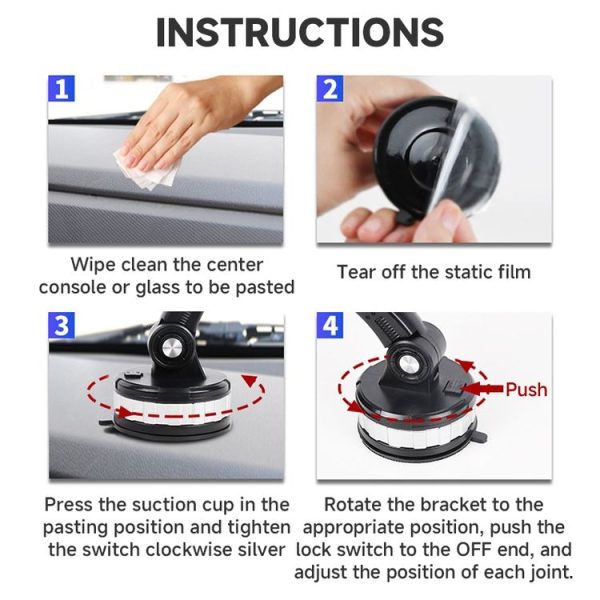 INSTRUCTIONS

1

Wipe clean the center console or glass to be pasted

2

Tear off the static film

3

Press the suction cup in the pasting position and tighten the switch clockwise silver

4

Push

Rotate the bracket to the appropriate position, push the lock switch to the OFF end, and adjust the position of each joint.