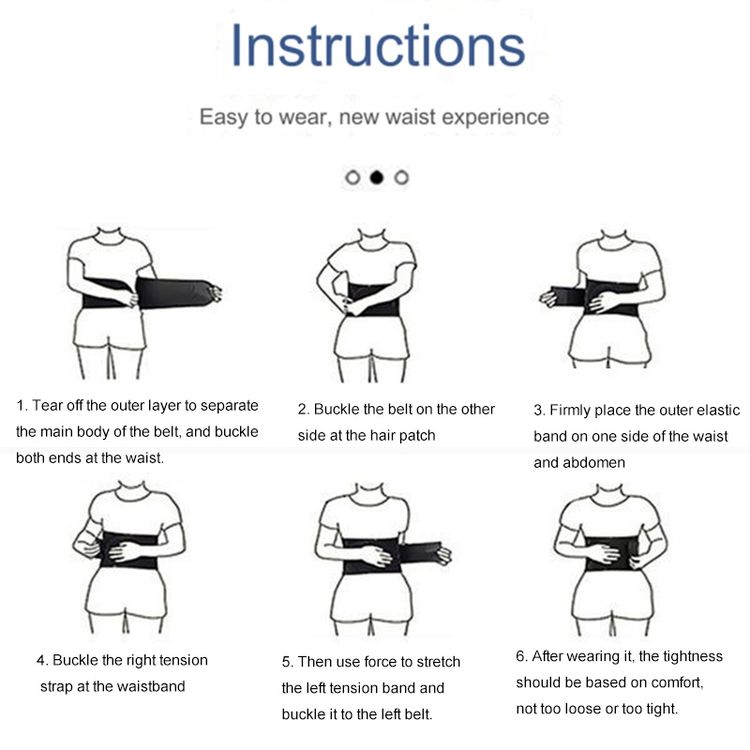 Instructions

Easy to wear, new waist experience

1. Tear off the outer layer to separate the main body of the belt, and buckle both ends at the waist.

2. Buckle the belt on the other side at the hair patch

3. Firmly place the outer elastic band on one side of the waist and abdomen

4. Buckle the right tension strap at the waistband

5. Then use force to stretch the left tension band and buckle it to the left belt.

6. After wearing it, the tightness should be based on comfort, not too loose or too tight.