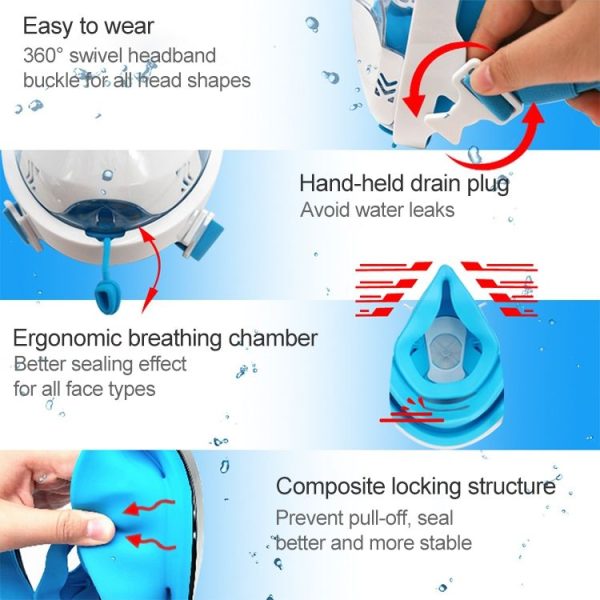 Easy to wear
360° swivel headband buckle for all head shapes

Hand-held drain plug
Avoid water leaks

Ergonomic breathing chamber
Better sealing effect for all face types

Composite locking structure
Prevent pull-off, seal better and more stable