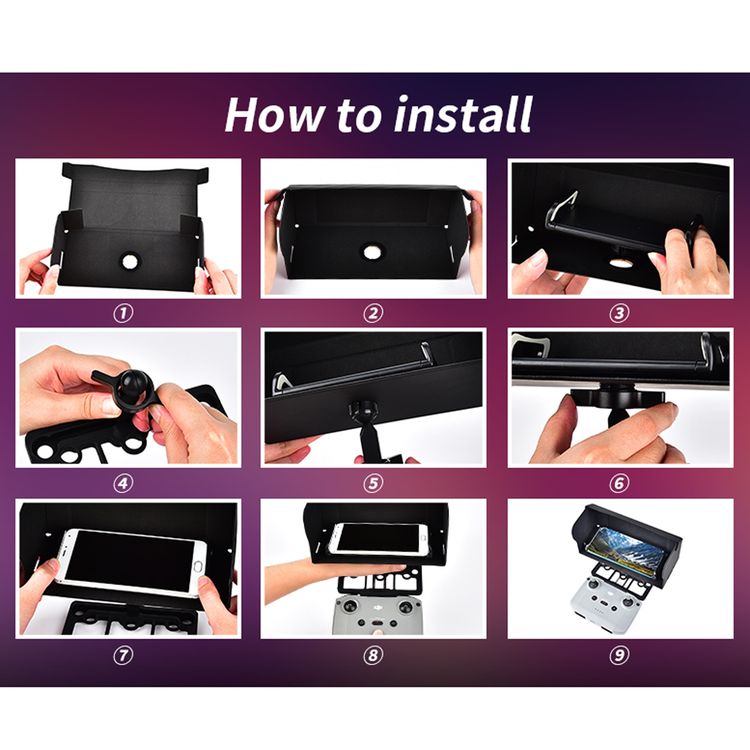 How to install

①

②

③

④

⑤

⑥

⑦

⑧

⑨