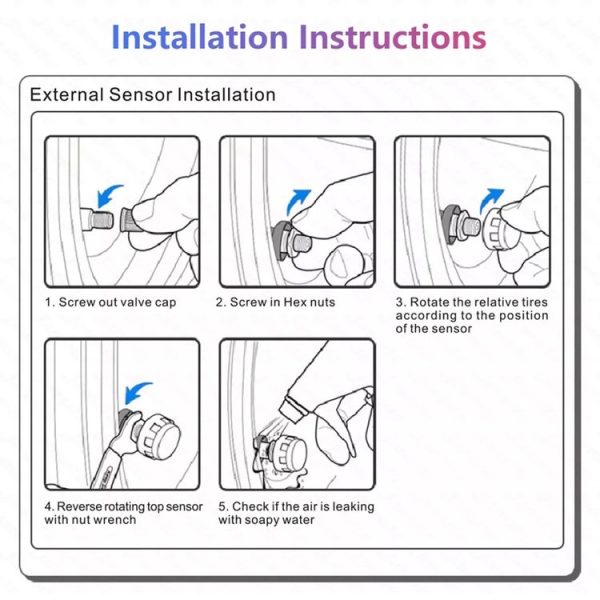 Installation Instructions

External Sensor Installation

1. Screw out valve cap

2. Screw in Hex nuts

3. Rotate the relative tires according to the position of the sensor

4. Reverse rotating top sensor with nut wrench

5. Check if the air is leaking with soapy water