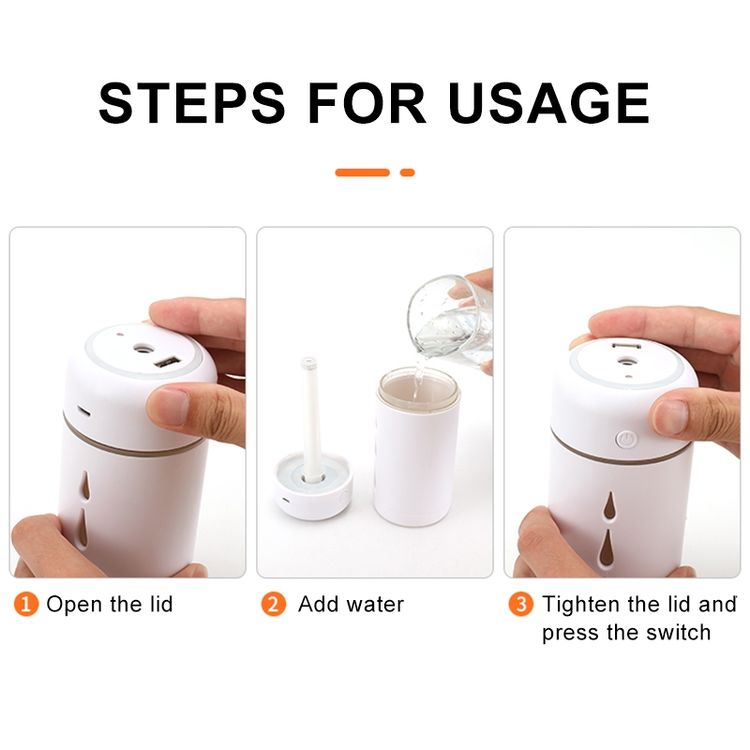 STEPS FOR USAGE

1 Open the lid

2 Add water

3 Tighten the lid and press the switch