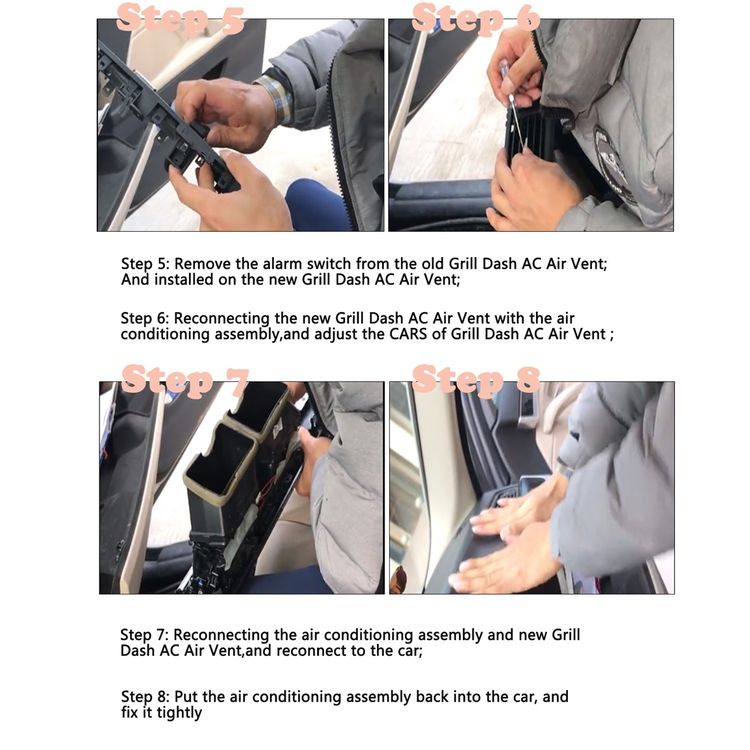 Step 5

Step 6

Step 5: Remove the alarm switch from the old Grill Dash AC Air Vent; And installed on the new Grill Dash AC Air Vent;

Step 6: Reconnecting the new Grill Dash AC Air Vent with the air conditioning assembly,and adjust the CARS of Grill Dash AC Air Vent ;

Step 7

Step 8

Step 7: Reconnecting the air conditioning assembly and new Grill Dash AC Air Vent,and reconnect to the car;

Step 8: Put the air conditioning assembly back into the car, and fix it tightly