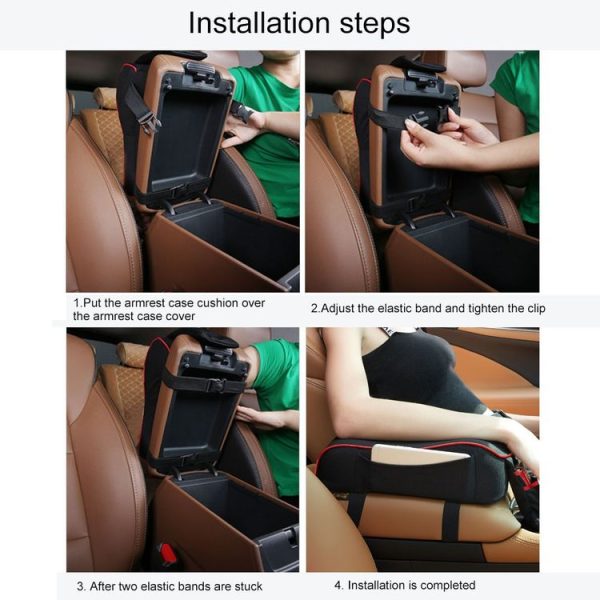 Installation steps

1.Put the armrest case cushion over the armrest case cover

2.Adjust the elastic band and tighten the clip

3. After two elastic bands are stuck

4. Installation is completed