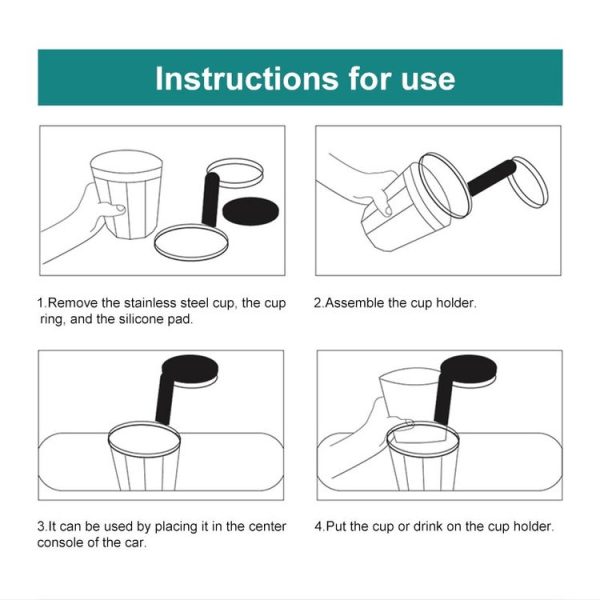 Instructions for use

1.Remove the stainless steel cup, the cup ring, and the silicone pad.

2.Assemble the cup holder.

3.It can be used by placing it in the center console of the car.

4.Put the cup or drink on the cup holder.