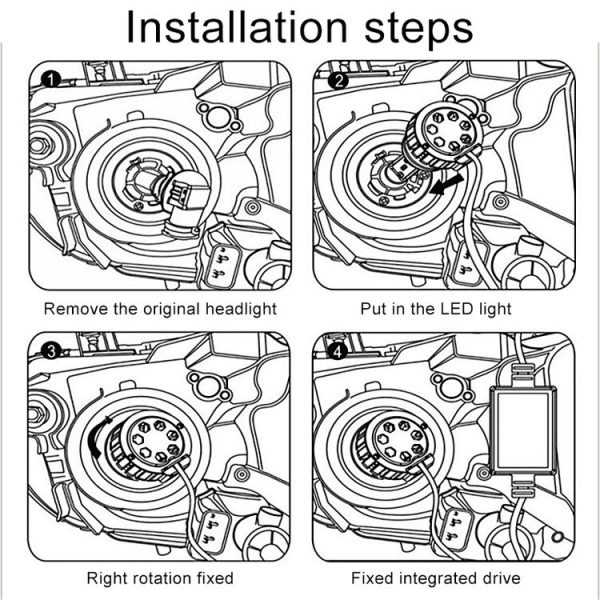 Installation steps

1

Remove the original headlight

2

Put in the LED light

3

Right rotation fixed

4

Fixed integrated drive