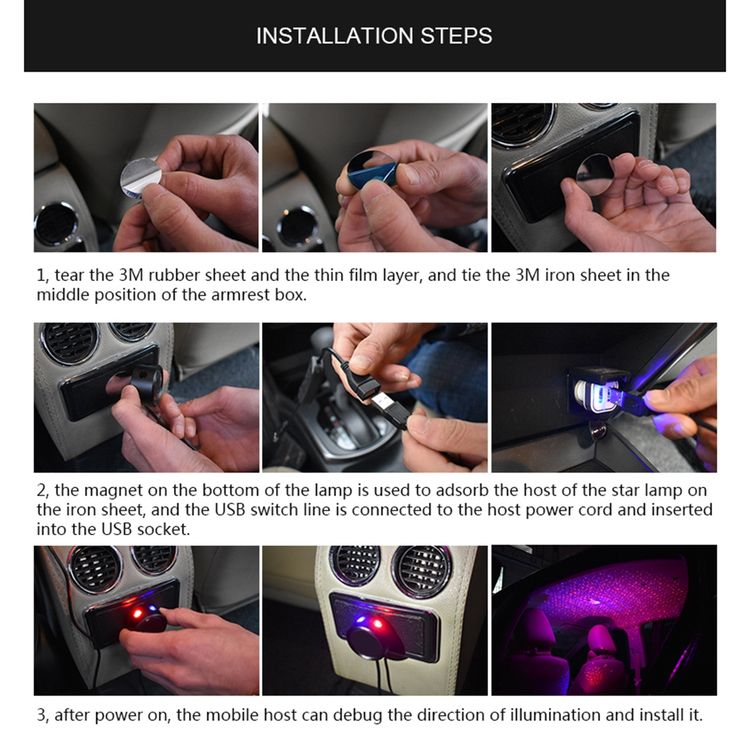 INSTALLATION STEPS

1, tear the 3M rubber sheet and the thin film layer, and tie the 3M iron sheet in the middle position of the armrest box.

2, the magnet on the bottom of the lamp is used to adsorb the host of the star lamp on the iron sheet, and the USB switch line is connected to the host power cord and inserted into the USB socket.

3, after power on, the mobile host can debug the direction of illumination and install it.