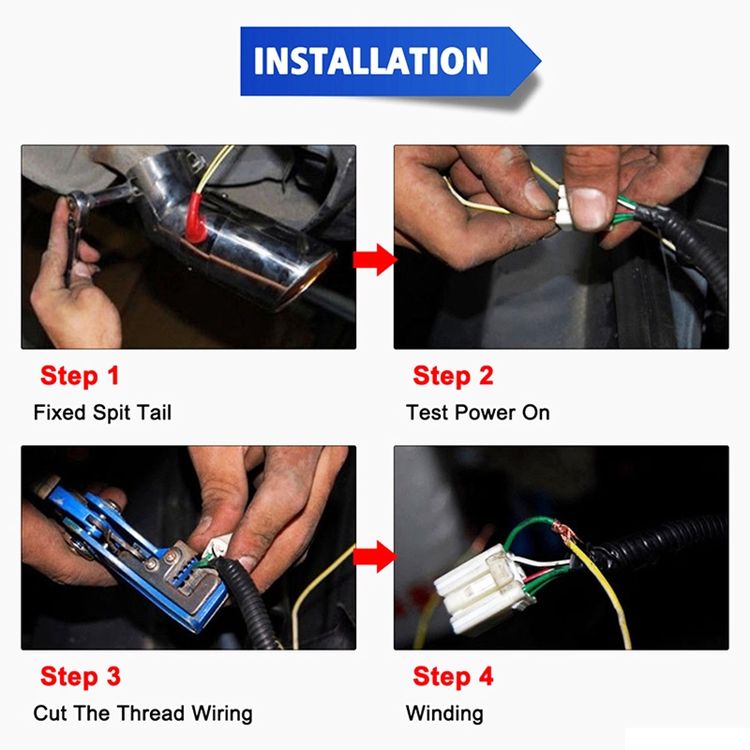 INSTALLATION

Step 1
Fixed Spit Tail

Step 2
Test Power On

Step 3
Cut The Thread Wiring

Step 4
Winding