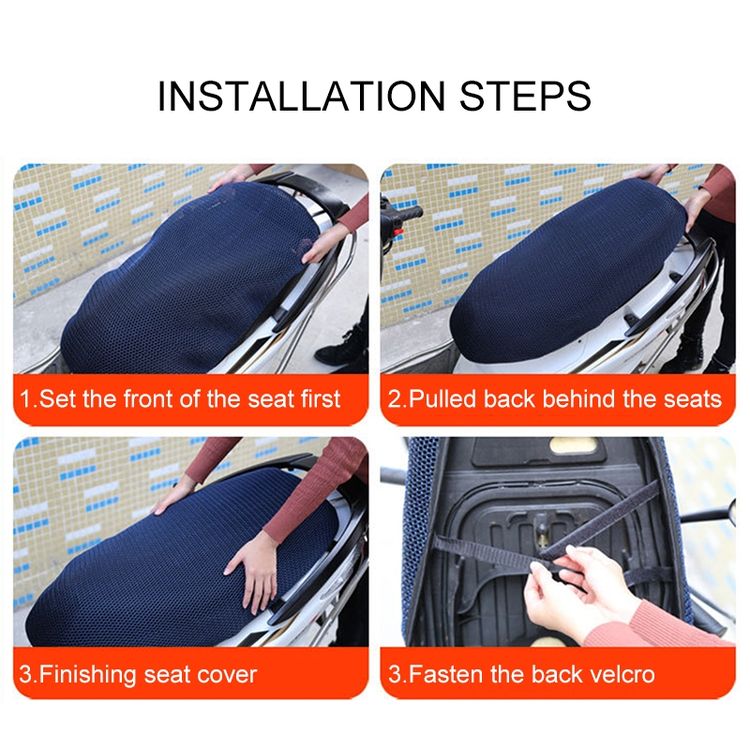 INSTALLATION STEPS

1.Set the front of the seat first

2.Pulled back behind the seats

3.Finishing seat cover

3.Fasten the back velcro