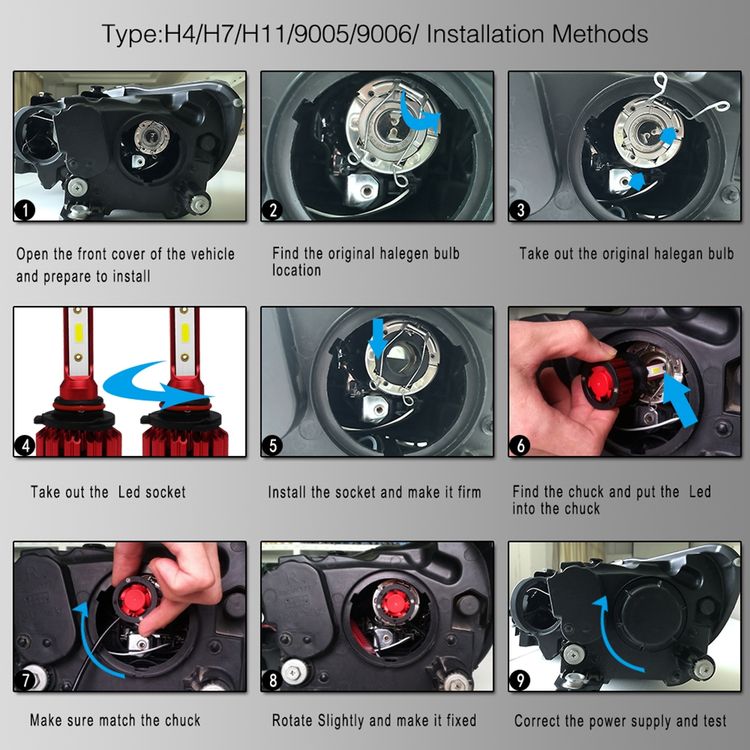 Type:H4/H7/H11/9005/9006/ Installation Methods

1

Open the front cover of the vehicle and prepare to install

2

Find the original halegen bulb location

3

Take out the original halegan bulb

4

Take out the Led socket

5

Install the socket and make it firm

6

Find the chuck and put the Led into the chuck

7

Make sure match the chuck

8

Rotate Slightly and make it fixed

9

Correct the power supply and test