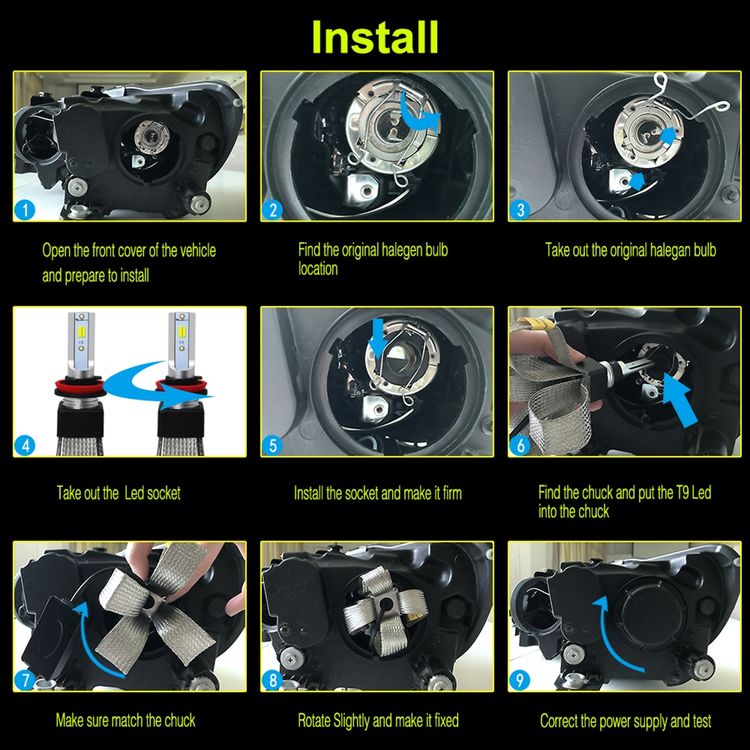 Install

1

Open the front cover of the vehicle and prepare to install

2

Find the original halegen bulb location

3

Take out the original halegan bulb

4

Take out the  Led socket

5

Install the socket and make it firm

6

Find the chuck and put the T9 Led into the chuck

7

Make sure match the chuck

8

Rotate Slightly and make it fixed

9

Correct the power supply and test