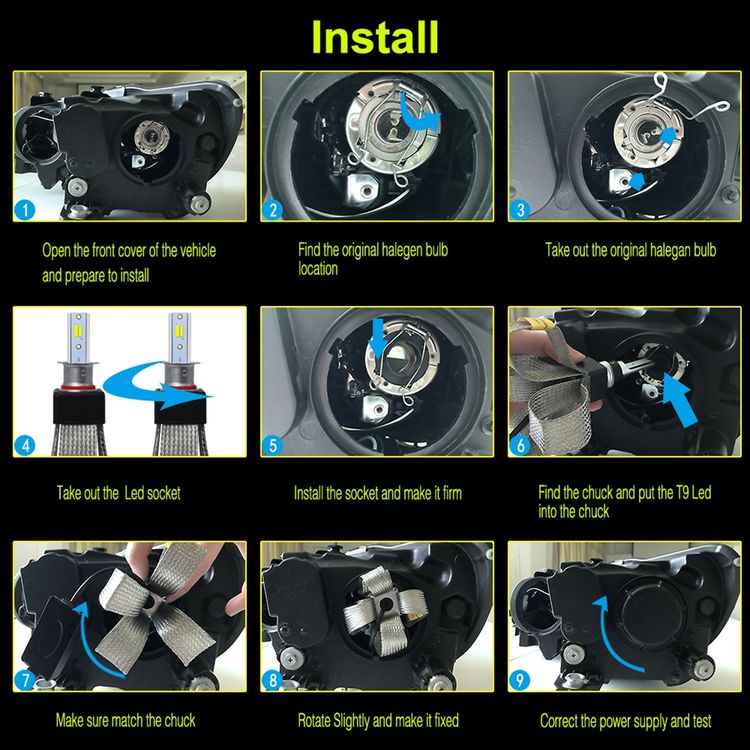 Install

1
Open the front cover of the vehicle and prepare to install

2
Find the original halegen bulb location

3
Take out the original halegan bulb

4
Take out the Led socket

5
Install the socket and make it firm

6
Find the chuck and put the T9 Led into the chuck

7
Make sure match the chuck

8
Rotate Slightly and make it fixed

9
Correct the power supply and test