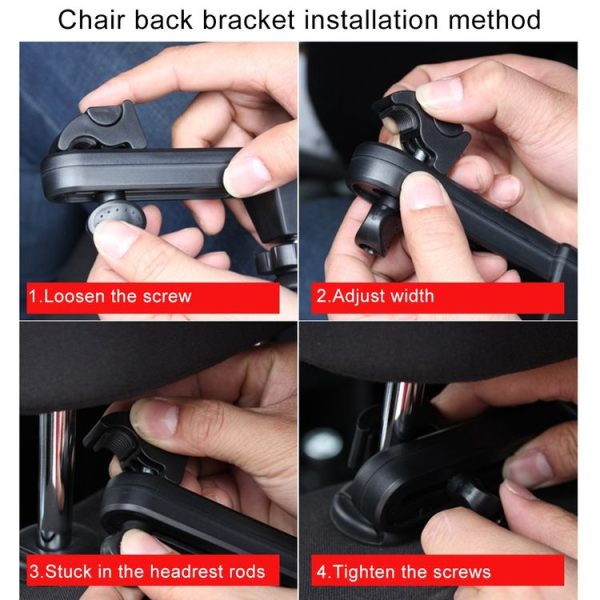 Chair back bracket installation method

1.Loosen the screw

2.Adjust width

3.Stuck in the headrest rods

4.Tighten the screws