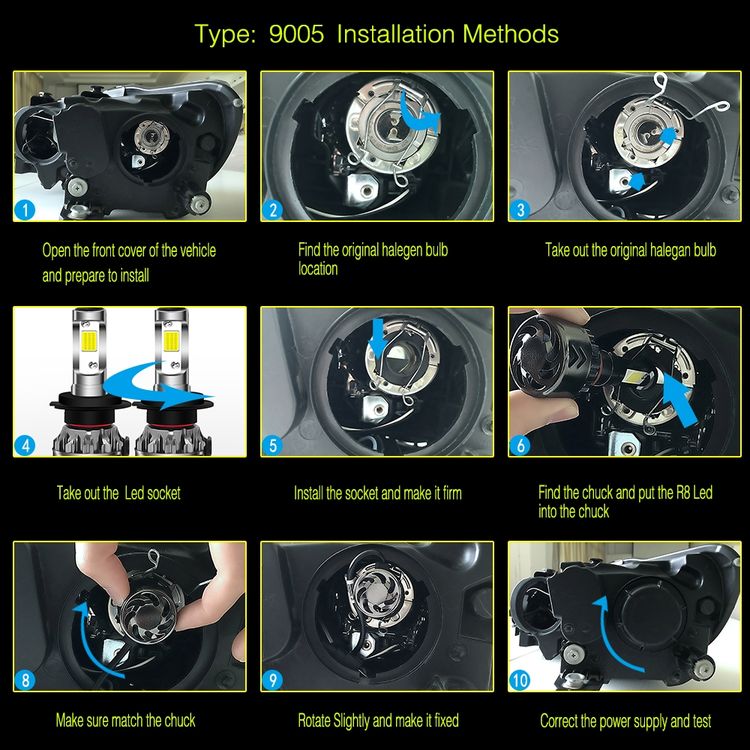 Type: 9005 Installation Methods

1

Open the front cover of the vehicle and prepare to install

2

Find the original halegen bulb location

3

Take out the original halegan bulb

4

Take out the Led socket

5

Install the socket and make it firm

6

Find the chuck and put the R8 Led into the chuck

8

Make sure match the chuck

9

Rotate Slightly and make it fixed

10

Correct the power supply and test