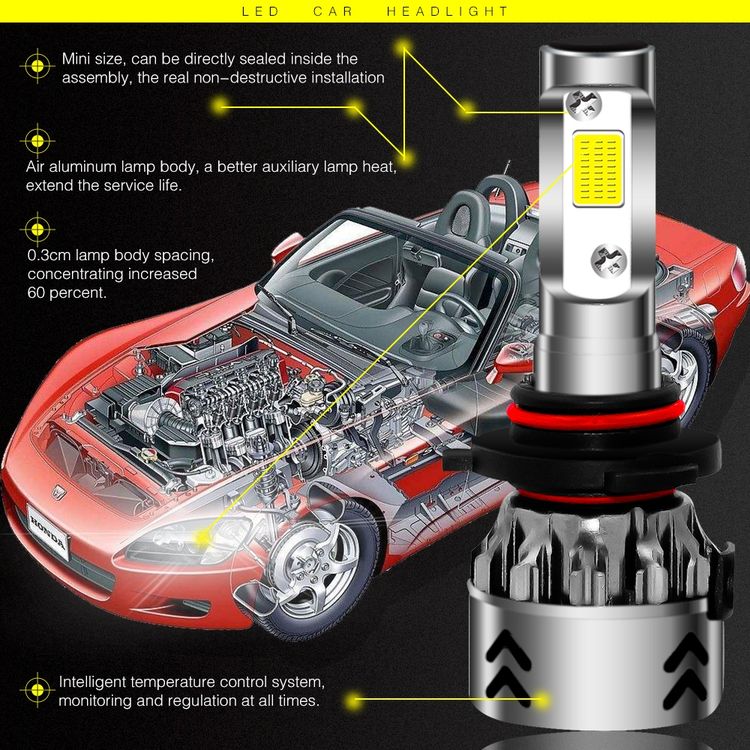 LED CAR HEADLIGHT

Mini size, can be directly sealed inside the assembly, the real non-destructive installation

Air aluminum lamp body, a better auxiliary lamp heat, extend the service life.

0.3cm lamp body spacing, concentrating increased 60 percent.

HONDA

Intelligent temperature control system, monitoring and regulation at all times.