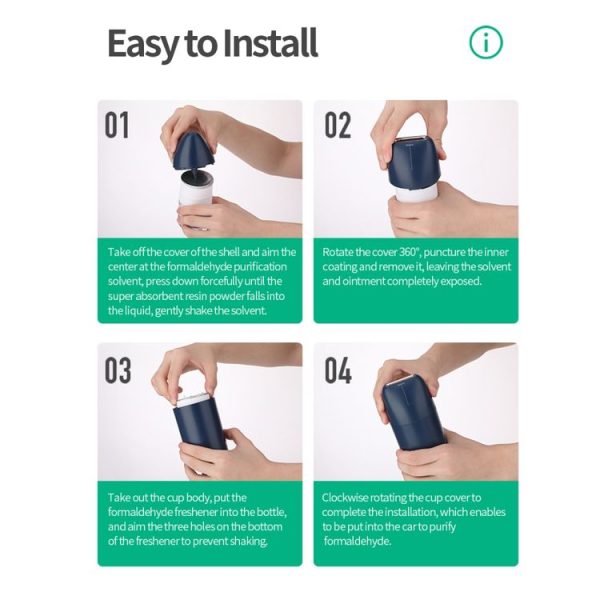 Easy to Install

i

01

Take off the cover of the shell and aim the center at the formaldehyde purification solvent, press down forcefully until the super absorbent resin powder falls into the liquid, gently shake the solvent.

02

Rotate the cover 360°, puncture the inner coating and remove it, leaving the solvent and ointment completely exposed.

03

Take out the cup body, put the formaldehyde freshener into the bottle, and aim the three holes on the bottom of the freshener to prevent shaking.

04

Clockwise rotating the cup cover to complete the installation, which enables to be put into the car to purify formaldehyde.