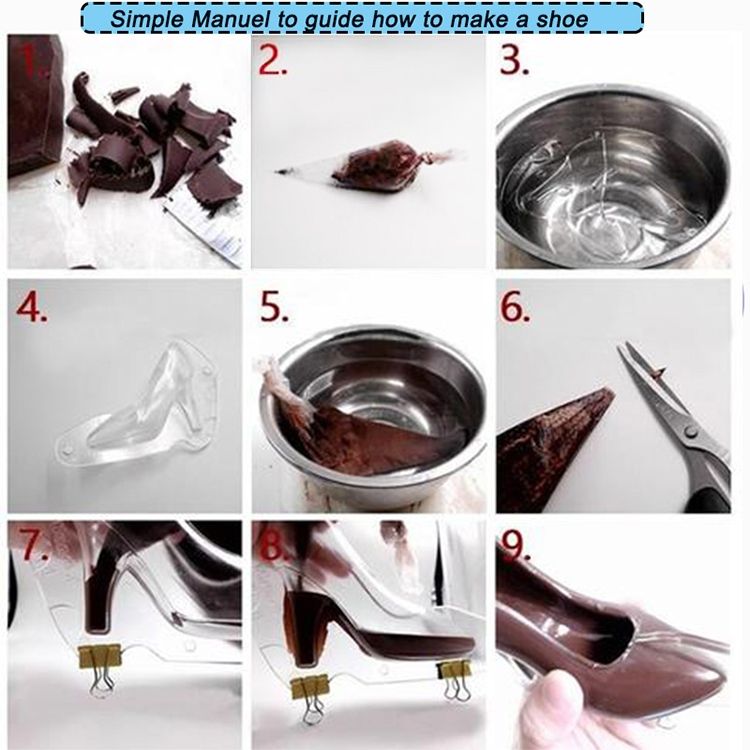 Simple Manuel to guide how to make a shoe

1.

2.

3.

4.

5.

6.

7.

8.

9.