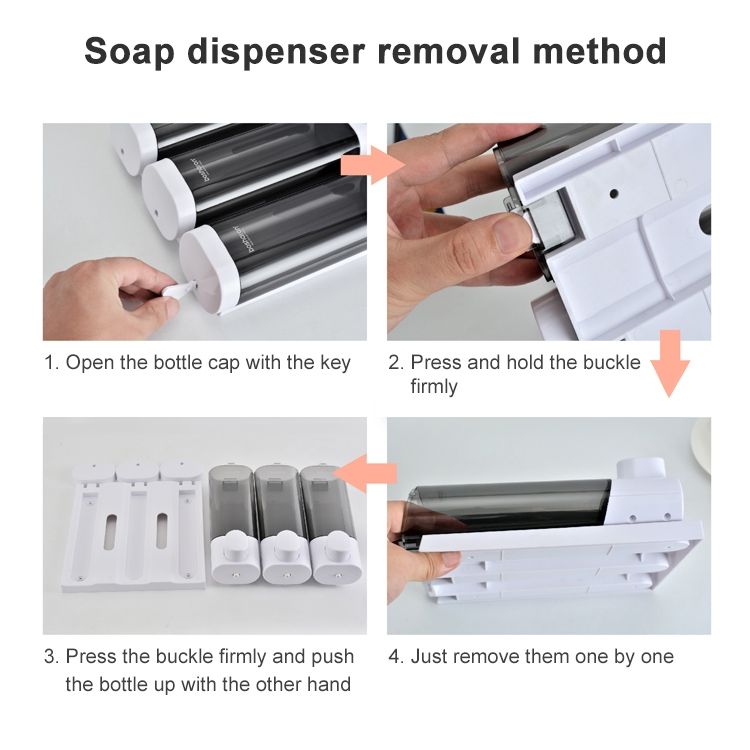 Soap dispenser removal method

1. Open the bottle cap with the key

2. Press and hold the buckle firmly

3. Press the buckle firmly and push the bottle up with the other hand

4. Just remove them one by one