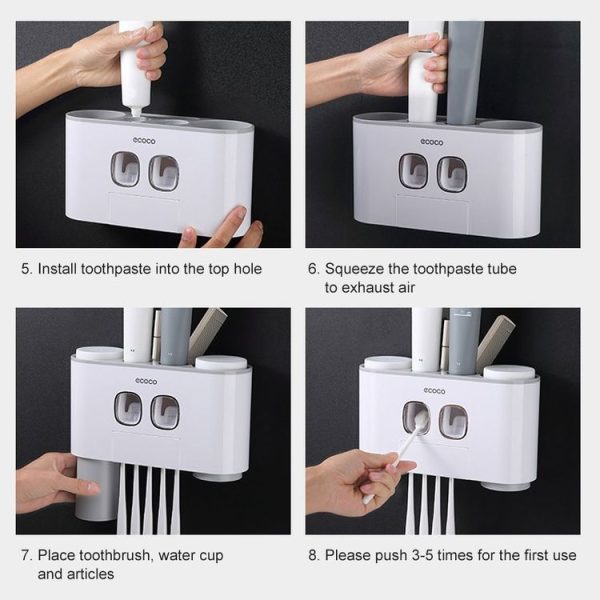 ecoco

5. Install toothpaste into the top hole

ecoco

6. Squeeze the toothpaste tube to exhaust air

ecoco

7. Place toothbrush, water cup and articles

ecoco

8. Please push 3-5 times for the first use