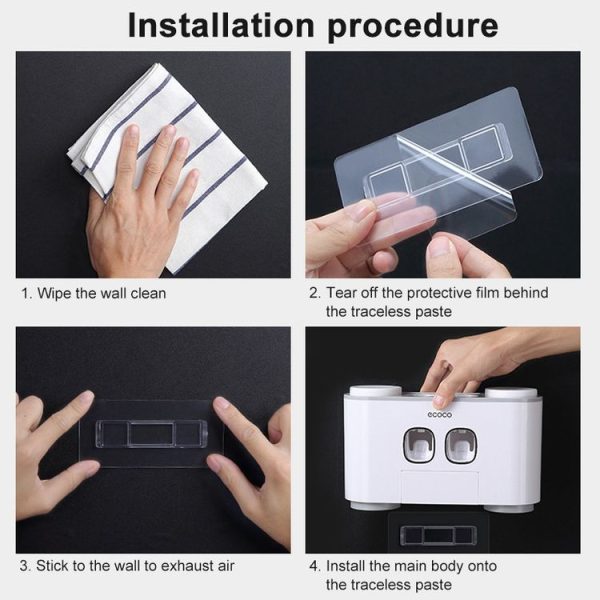 Installation procedure

1. Wipe the wall clean

2. Tear off the protective film behind the traceless paste

3. Stick to the wall to exhaust air

ecoco

4. Install the main body onto the traceless paste