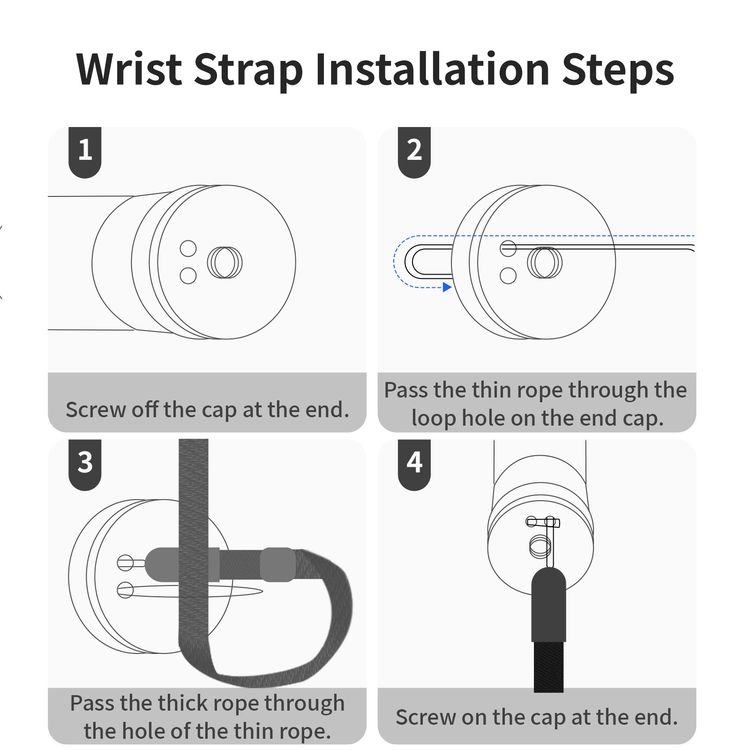 Wrist Strap Installation Steps

1

Screw off the cap at the end.

2

Pass the thin rope through the loop hole on the end cap.

3

Pass the thick rope through the hole of the thin rope.

4

Screw on the cap at the end.