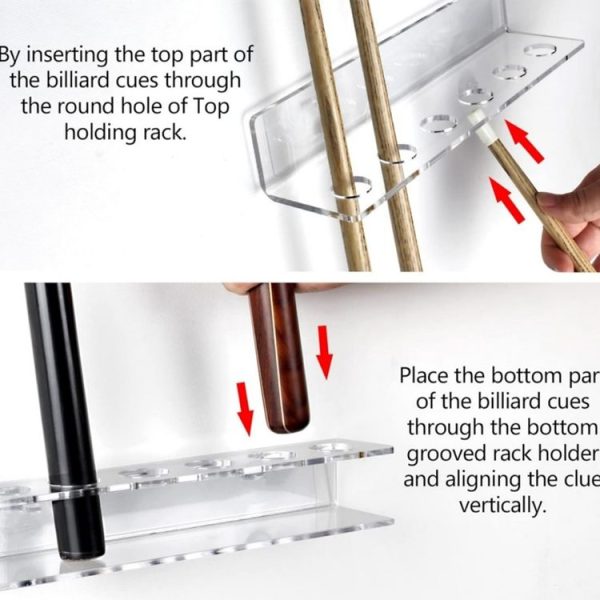 By inserting the top part of the billiard cues through the round hole of Top holding rack.

Place the bottom par of the billiard cues through the bottom grooved rack holder and aligning the clue vertically.