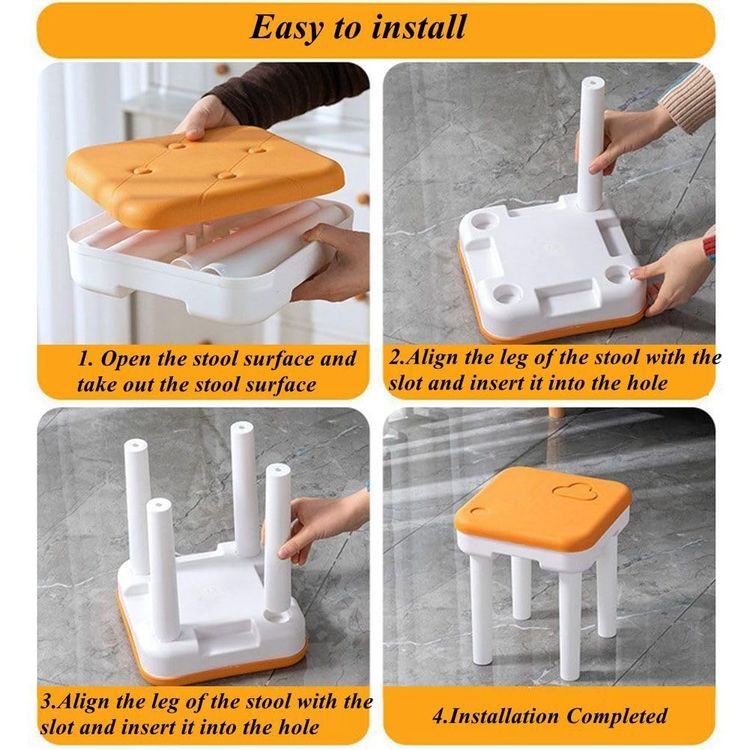 Easy to install

1. Open the stool surface and take out the stool surface

2.Align the leg of the stool with the slot and insert it into the hole

3.Align the leg of the stool with the slot and insert it into the hole

4.Installation Completed