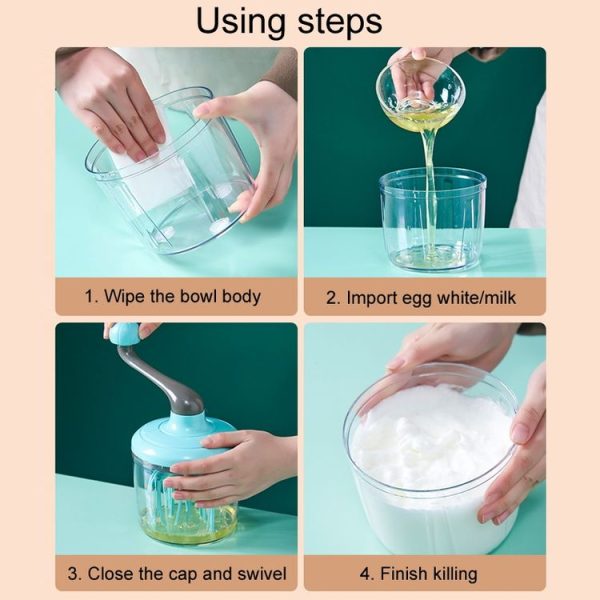 Using steps

1. Wipe the bowl body

2. Import egg white/milk

3. Close the cap and swivel

4. Finish killing