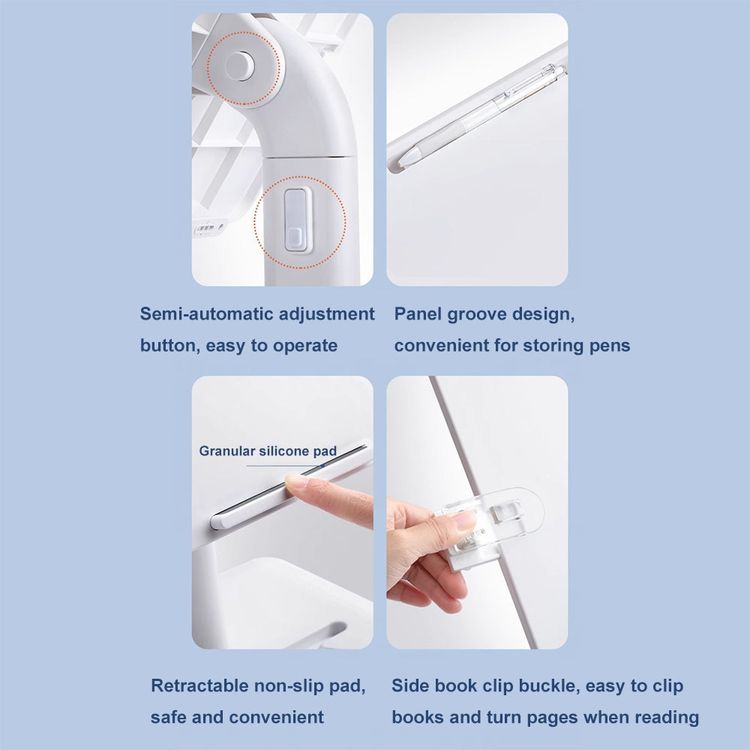 Semi-automatic adjustment button, easy to operate

Panel groove design, convenient for storing pens

Granular silicone pad

Retractable non-slip pad, safe and convenient

Side book clip buckle, easy to clip books and turn pages when reading