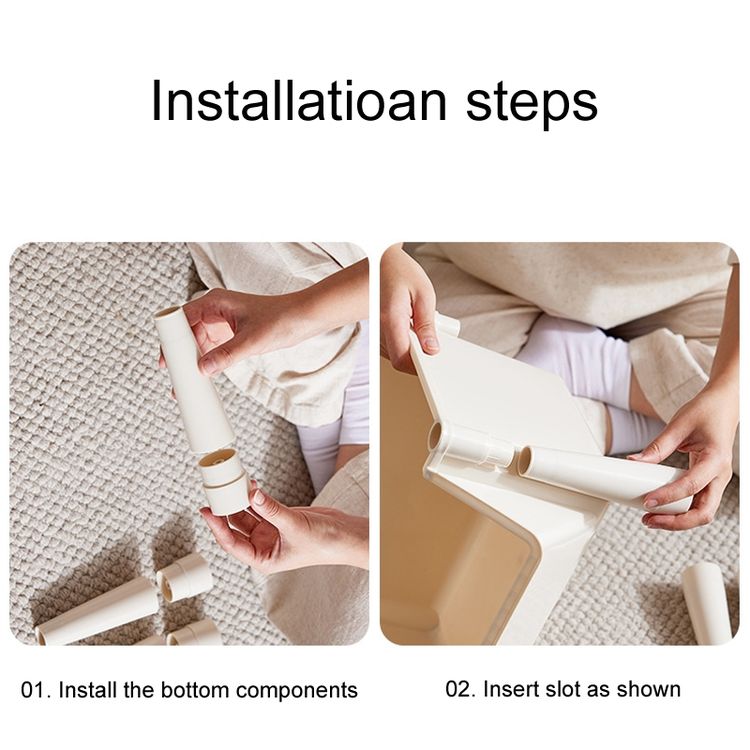 Installatioan steps

01. Install the bottom components

02. Insert slot as shown