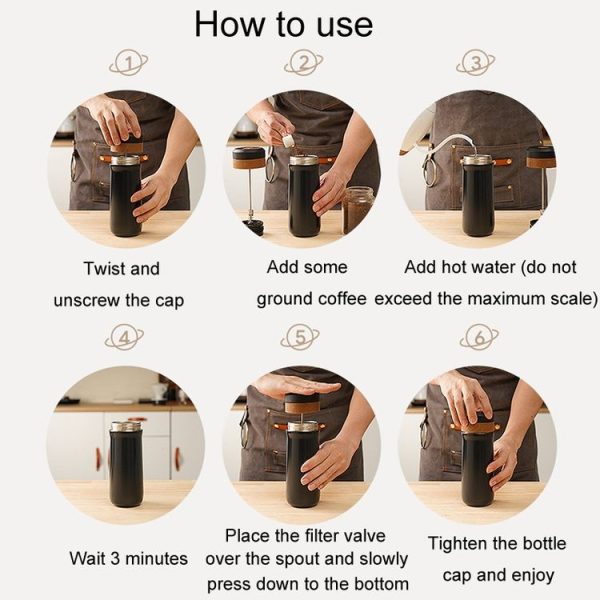 How to use

1

Twist and unscrew the cap

2

Add some ground coffee

3

Add hot water (do not exceed the maximum scale)

4

Wait 3 minutes

5

Place the filter valve over the spout and slowly press down to the bottom

6

Tighten the bottle cap and enjoy